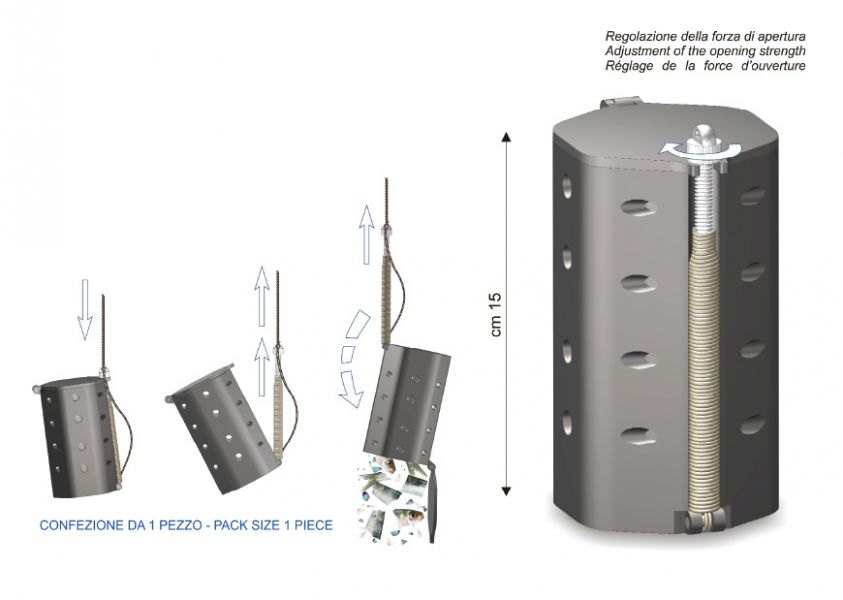 Regolazione della forza di apertura
Adjustment of the opening strength
Réglage de la force d'ouverture

cm 15

CONFEZIONE DA 1 PEZZO - PACK SIZE 1 PIECE