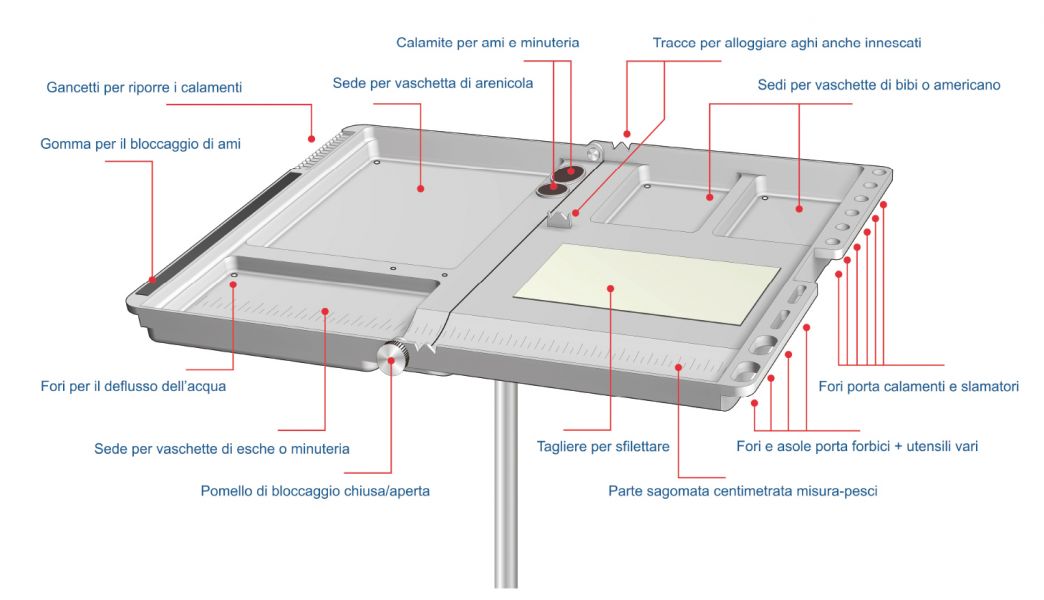 Calamite per ami e minuteria

Tracce per alloggiare aghi anche innescati

Gancetti per riporre i calamenti

Sede per vaschetta di arenicola

Sedi per vaschette di bibi o americano

Gomma per il bloccaggio di ami

Fori per il deflusso dell'acqua

Fori porta calamenti e slamatori

Sede per vaschette di esche o minuteria

Tagliere per sfilettare

Fori e asole porta forbici + utensili vari

Pomello di bloccaggio chiusa/aperta

Parte sagomata centimetrata misura-pesci